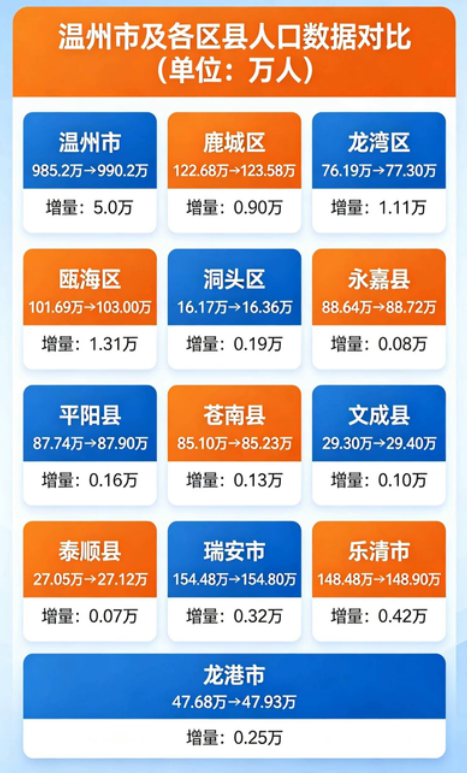 温州市及各区县人口数据对比
（单位：万人）

温州市
985.2万→990.2万
增量：5.0万

鹿城区
122.68万→123.58万
增量：0.90万

龙湾区
76.19万→77.30万
增量：1.11万

瓯海区
101.69万→103.00万
增量：1.31万

洞头区
16.17万→16.36万
增量：0.19万

永嘉县
88.64万→88.72万
增量：0.08万

平阳县
87.74万→87.90万
增量：0.16万

苍南县
85.10万→85.23万
增量：0.13万

文成县
29.30万→29.40万
增量：0.10万

泰顺县
27.05万→27.12万
增量：0.07万

瑞安市
154.48万→154.80万
增量：0.32万

乐清市
148.48万→148.90万
增量：0.42万

龙港市
47.68万→47.93万
增量：0.25万